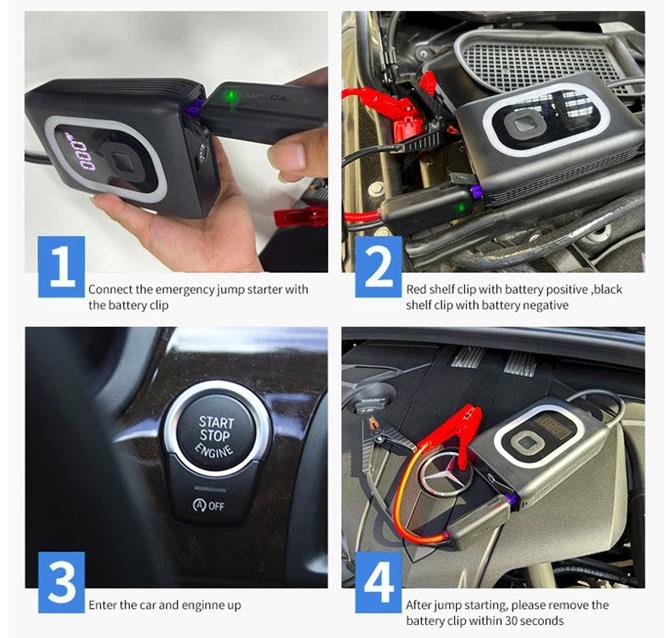 000

1

Connect the emergency jump starter with the battery clip

2

Red shelf clip with battery positive ,black shelf clip with battery negative

START
STOP
ENGINE

A OFF

3

Enter the car and enginne up

4

After jump starting, please remove the battery clip within 30 seconds